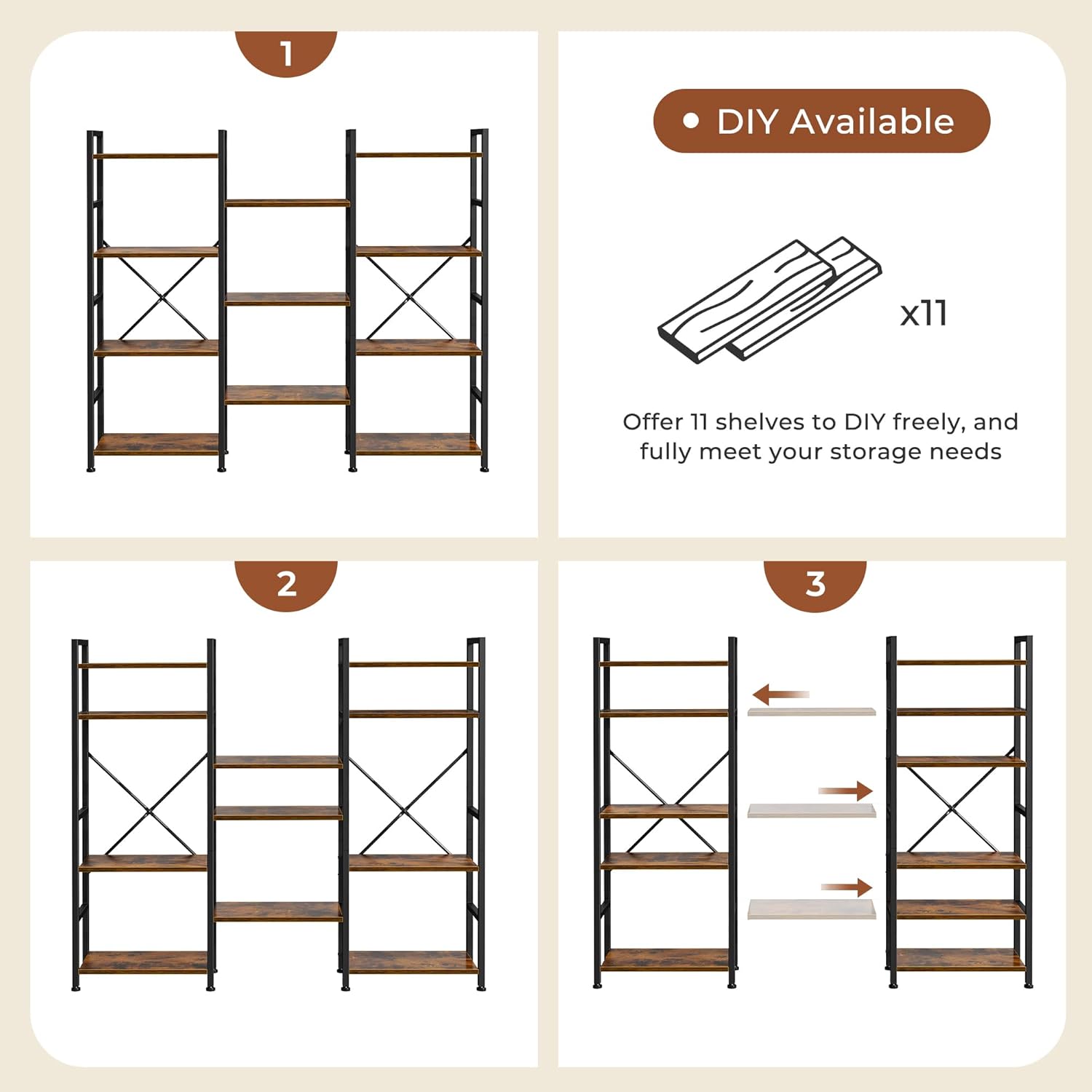 1

DIY Available

x11

Offer 11 shelves to DIY freely, and fully meet your storage needs

2

3