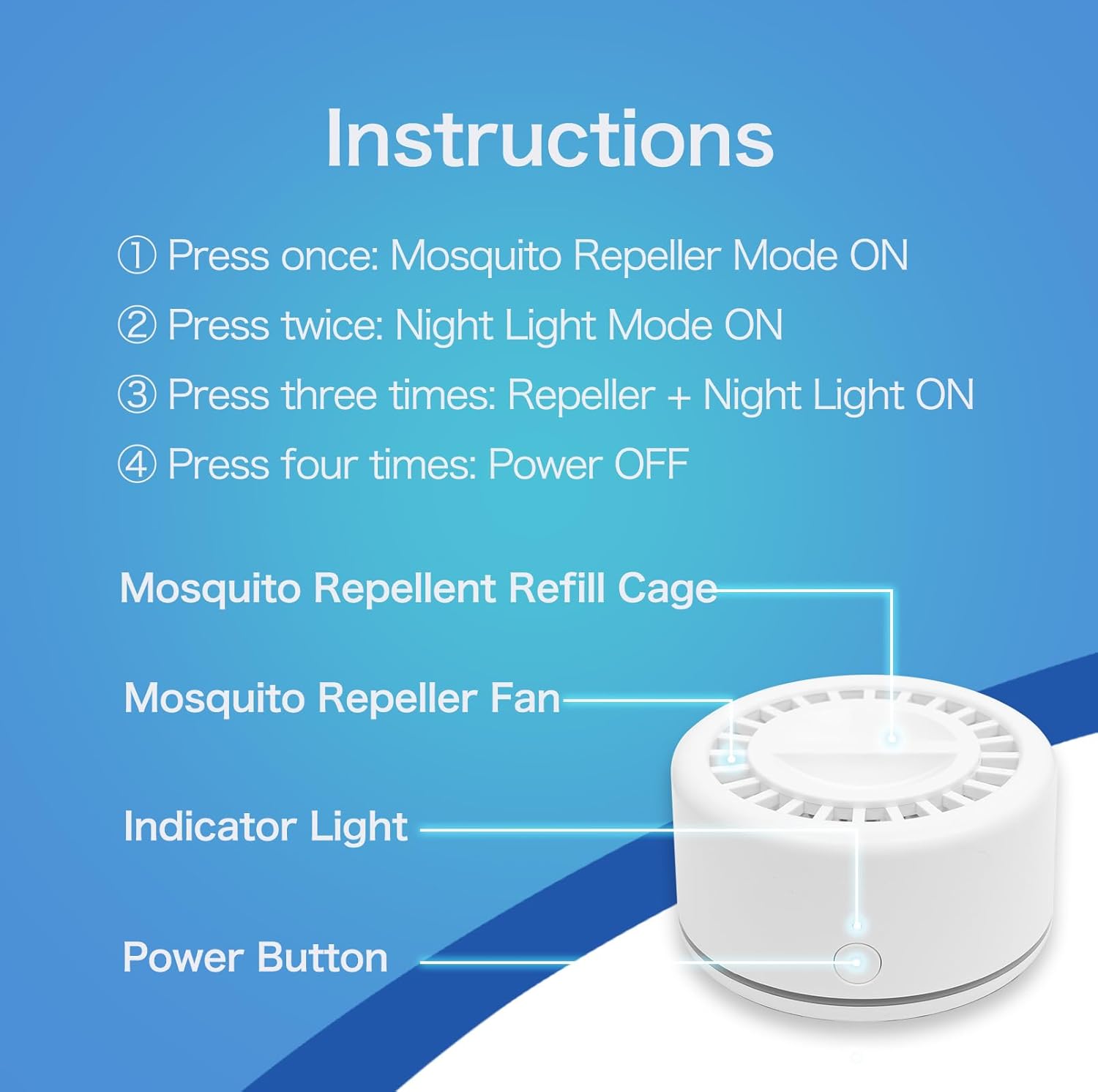 Instructions

① Press once: Mosquito Repeller Mode ON

② Press twice: Night Light Mode ON

③ Press three times: Repeller + Night Light ON

④ Press four times: Power OFF

Mosquito Repellent Refill Cage

Mosquito Repeller Fan

Indicator Light

Power Button